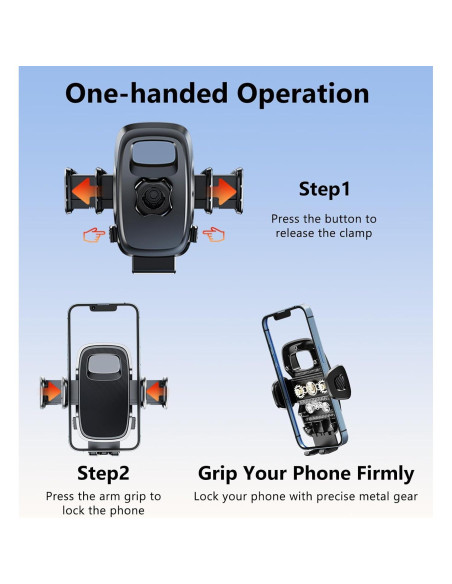 One-handed Operation

Step1

Press the button to release the clamp

Step2

Press the arm grip to lock the phone

Grip Your Phone Firmly

Lock your phone with precise metal gear