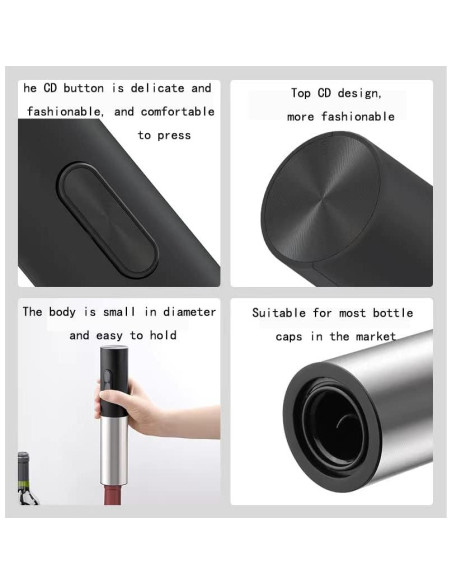 he CD button is delicate and fashionable, and comfortable to press

Top CD design, more fashionable

The body is small in diameter and easy to hold

Suitable for most bottle caps in the market