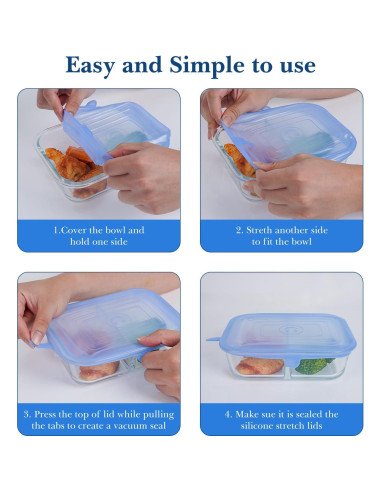 Easy and Simple to use

1.Cover the bowl and hold one side

2. Streth another side to fit the bowl

3. Press the top of lid while pulling the tabs to create a vacuum seal

4. Make sue it is sealed the silicone stretch lids