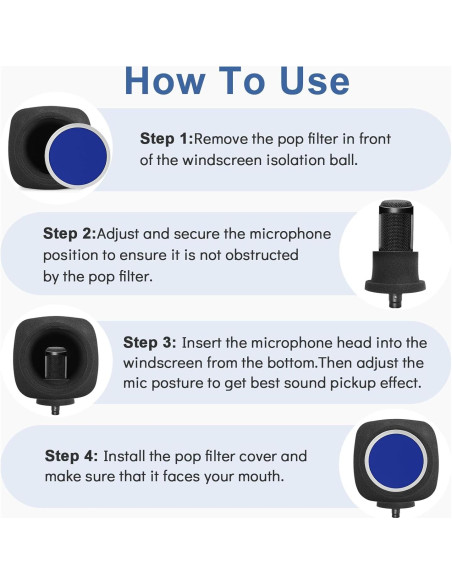 How To Use

Step 1:Remove the pop filter in front of the windscreen isolation ball.

Step 2:Adjust and secure the microphone position to ensure it is not obstructed by the pop filter.

Step 3: Insert the microphone head into the windscreen from the bottom.Then adjust the mic posture to get best sound pickup effect.

Step 4: Install the pop filter cover and make sure that it faces your mouth.