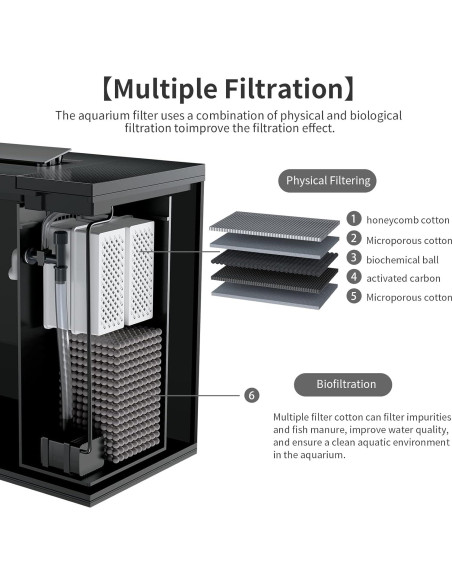 【Multiple Filtration】

The aquarium filter uses a combination of physical and biological filtration toimprove the filtration effect.

Physical Filtering

1 honeycomb cotton
2 Microporous cotton
3 biochemical ball
4 activated carbon
5 Microporous cotton

Biofiltration

6

Multiple filter cotton can filter impurities and fish manure, improve water quality, and ensure a clean aquatic environment in the aquarium.