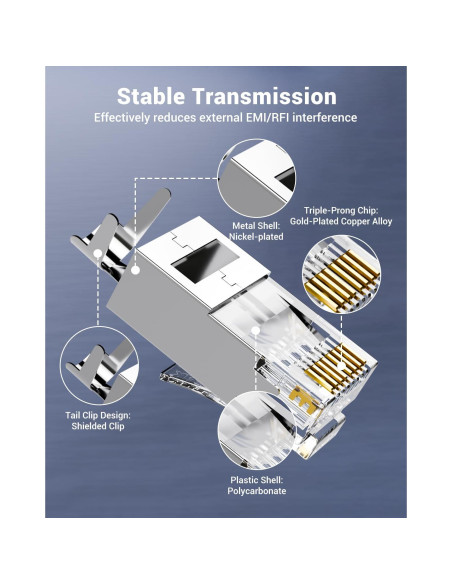 Stable Transmission
Effectively reduces external EMI/RFI interference

Metal Shell:
Nickel-plated

Triple-Prong Chip:
Gold-Plated Copper Alloy

Tail Clip Design:
Shielded Clip

Plastic Shell:
Polycarbonate