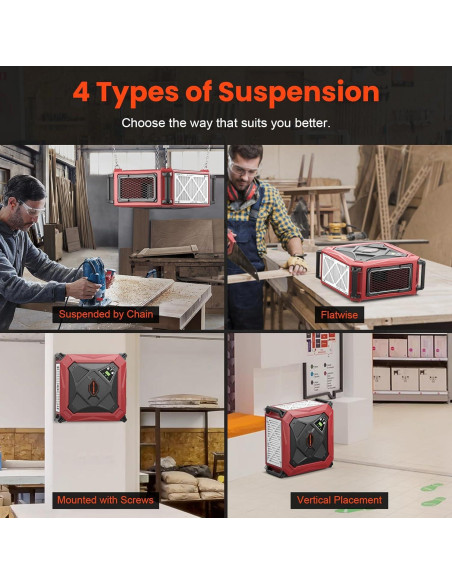 4 Types of Suspension

Choose the way that suits you better.

Suspended by Chain

Flatwise

Mounted with Screws

Vertical Placement