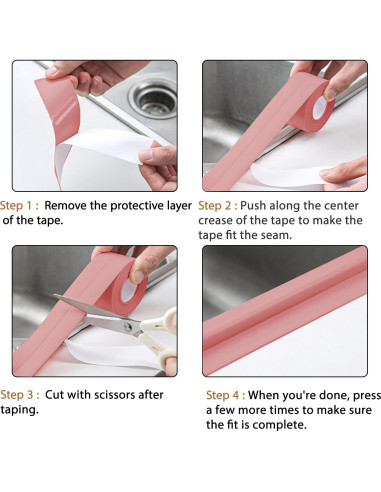 Step 1 : Remove the protective layer of the tape.

Step 2 : Push along the center crease of the tape to make the tape fit the seam.

Step 3 : Cut with scissors after taping.

Step 4 : When you're done, press a few more times to make sure the fit is complete.