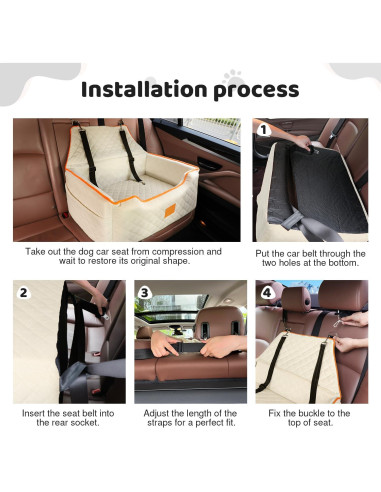 Installation process

Take out the dog car seat from compression and wait to restore its original shape.

1

Put the car belt through the two holes at the bottom.

2

Insert the seat belt into the rear socket.

3

Adjust the length of the straps for a perfect fit.

4

Fix the buckle to the top of seat.