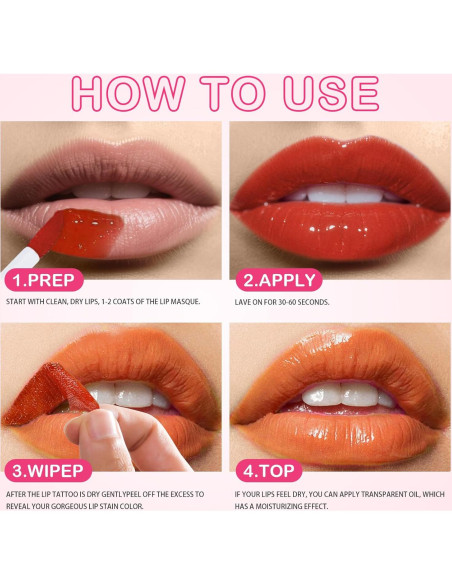 HOW TO USE

1.PREP

START WITH CLEAN, DRY LIPS, 1-2 COATS OF THE LIP MASQUE.

2.APPLY

LAVE ON FOR 30-60 SECONDS.

3.WIPEP

AFTER THE LIP TATTOO IS DRY GENTLYPEEL OFF THE EXCESS TO REVEAL YOUR GORGEOUS LIP STAIN COLOR.

4.TOP

IF YOUR LIPS FEEL DRY, YOU CAN APPLY TRANSPARENT OIL, WHICH HAS A MOISTURIZING EFFECT.