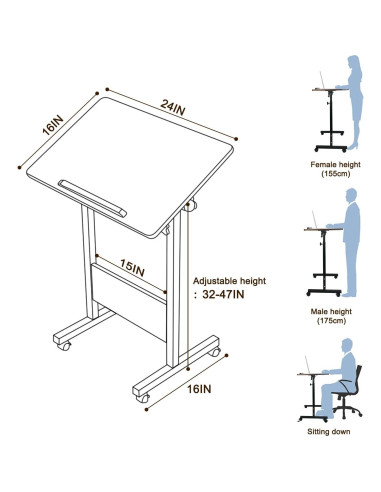 16IN

24IN

15IN

Adjustable height
: 32-47IN

16IN

Female height
(155cm)

Male height
(175cm)

Sitting down