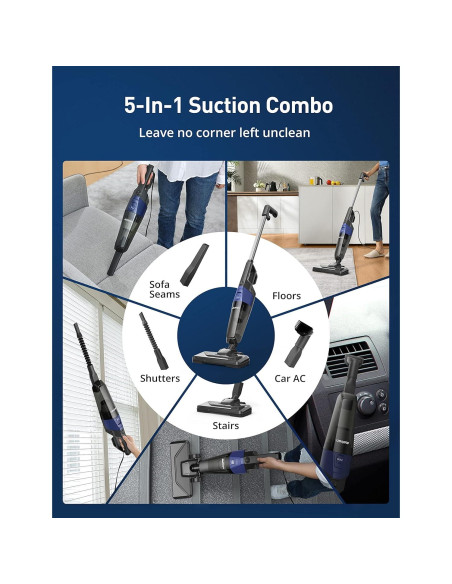 5-In-1 Suction Combo

Leave no corner left unclean

Sofa Seams

Floors

Shutters

Car AC

Stairs