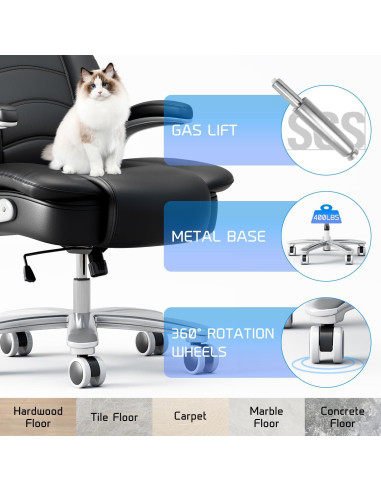 GAS LIFT

SGS

METAL BASE

400LBS

360° ROTATION WHEELS

Hardwood Floor

Tile Floor

Carpet

Marble Floor

Concrete Floor