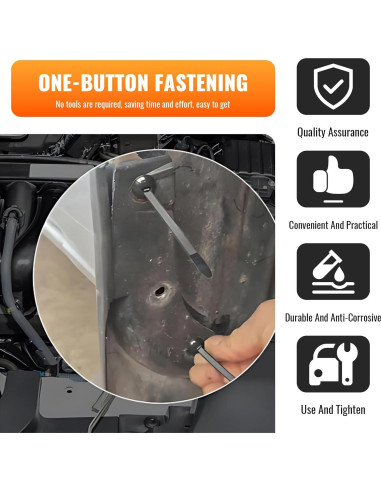 ONE-BUTTON FASTENING
No tools are required, saving time and effort, easy to get

Quality Assurance

Convenient And Practical

Durable And Anti-Corrosive

Use And Tighten