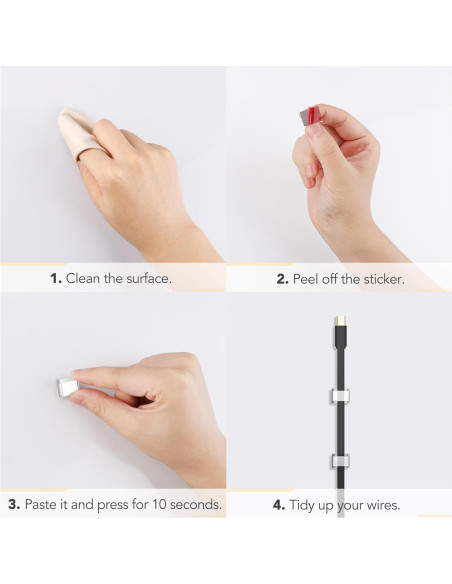 1. Clean the surface.

2. Peel off the sticker.

3. Paste it and press for 10 seconds.

4. Tidy up your wires.