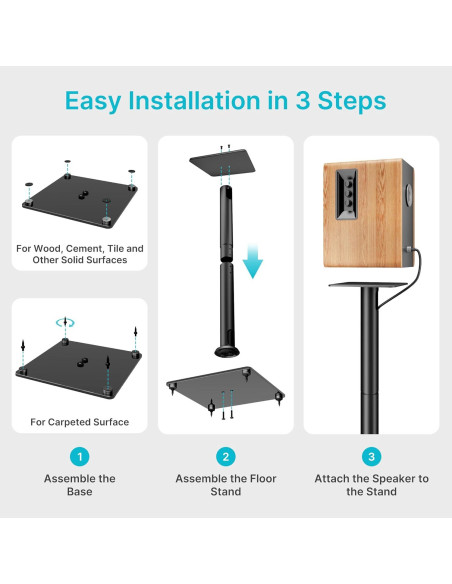 Easy Installation in 3 Steps

For Wood, Cement, Tile and Other Solid Surfaces

For Carpeted Surface

1

Assemble the Base

2

Assemble the Floor Stand

3

Attach the Speaker to the Stand