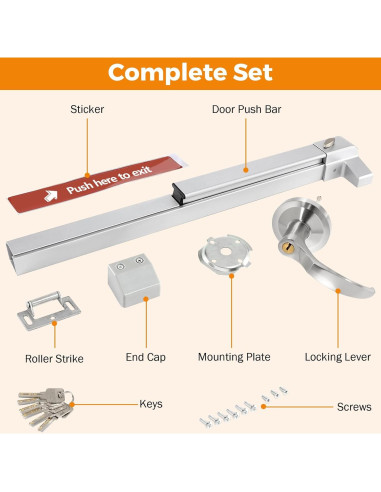 Complete Set

Sticker

Door Push Bar

Push here to exit

Roller Strike

End Cap

Mounting Plate

Locking Lever

Keys

Screws