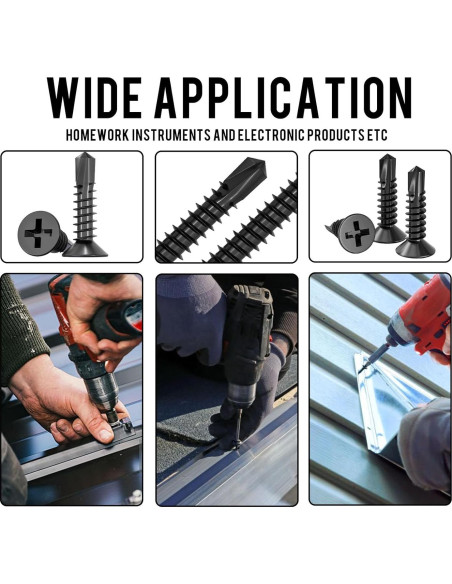 WIDE APPLICATION

HOMEWORK INSTRUMENTS AND ELECTRONIC PRODUCTS ETC