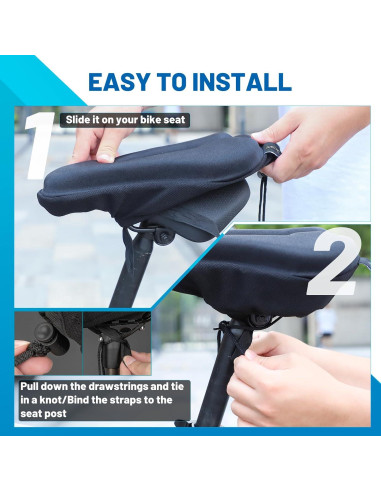 EASY TO INSTALL

1

Slide it on your bike seat

2

Pull down the drawstrings and tie in a knot/Bind the straps to the seat post