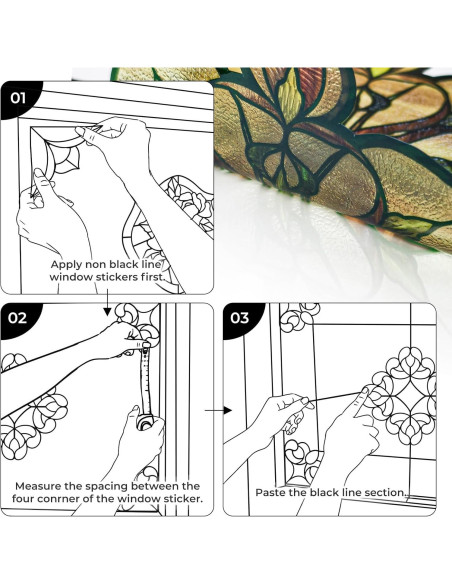 01

Apply non black line window stickers first.

02

Measure the spacing between the four conrner of the window sticker.

03

Paste the black line section.