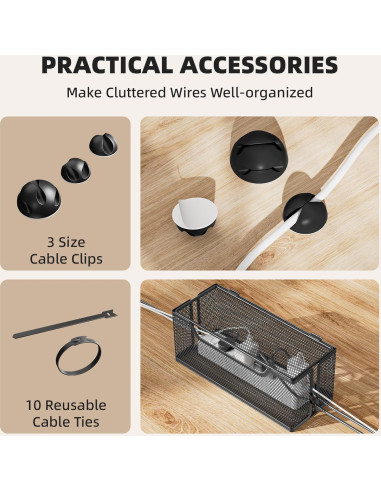 PRACTICAL ACCESSORIES

Make Cluttered Wires Well-organized

3 Size
Cable Clips

10 Reusable
Cable Ties