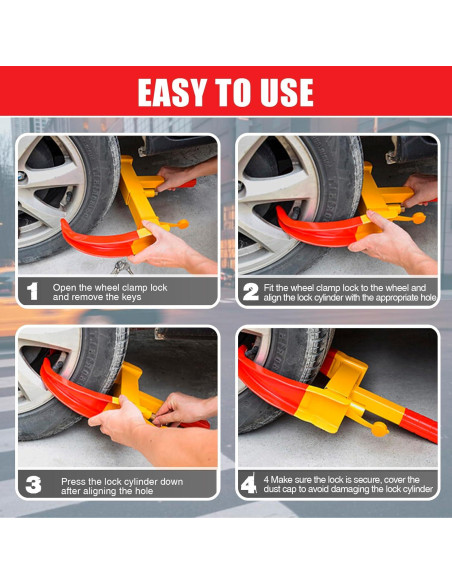 EASY TO USE

1 Open the wheel clamp lock and remove the keys

2 Fit the wheel clamp lock to the wheel and align the lock cylinder with the appropriate hole

3 Press the lock cylinder down after aligning the hole

4 4 Make sure the lock is secure, cover the dust cap to avoid damaging the lock cylinder