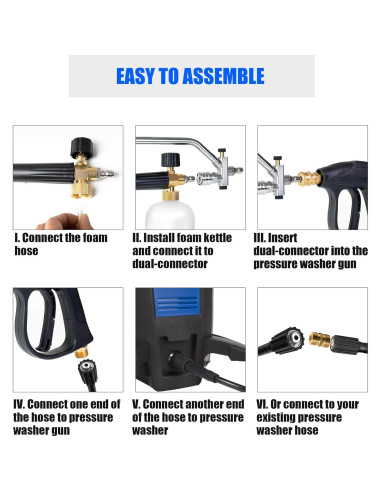 EASY TO ASSEMBLE

I. Connect the foam hose

II. Install foam kettle and connect it to dual-connector

III. Insert dual-connector into the pressure washer gun

IV. Connect one end of the hose to pressure washer gun

V. Connect another end of the hose to pressure washer

VI. Or connect to your existing pressure washer hose