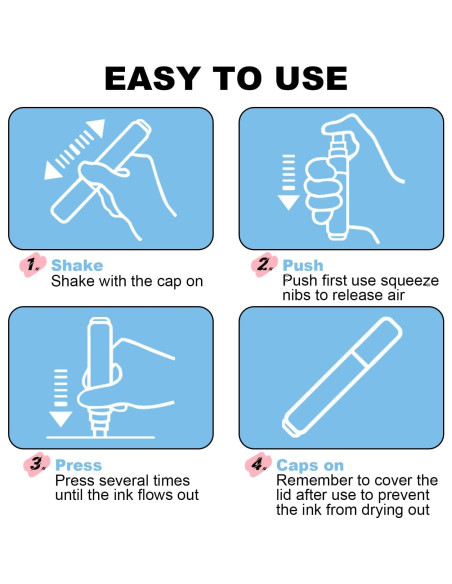 EASY TO USE

1. Shake
Shake with the cap on

2. Push
Push first use squeeze nibs to release air

3. Press
Press several times until the ink flows out

4. Caps on
Remember to cover the lid after use to prevent the ink from drying out