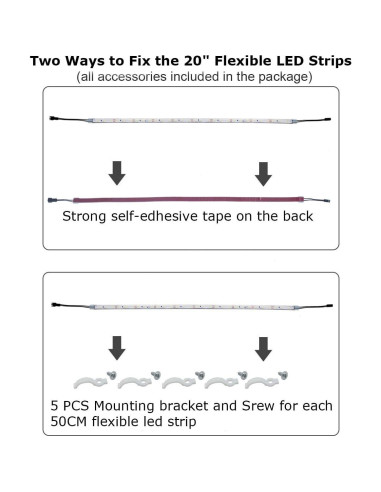 Two Ways to Fix the 20" Flexible LED Strips
(all accessories included in the package)

Strong self-edhesive tape on the back

5 PCS Mounting bracket and Srew for each 50CM flexible led strip