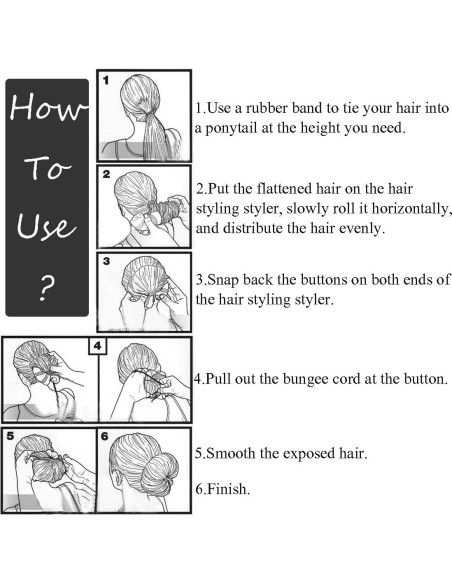 How To Use ?

1

1.Use a rubber band to tie your hair into a ponytail at the height you need.

2

2.Put the flattened hair on the hair styling styler, slowly roll it horizontally, and distribute the hair evenly.

3

3.Snap back the buttons on both ends of the hair styling styler.

4

4.Pull out the bungee cord at the button.

5

6

5.Smooth the exposed hair.

6.Finish.