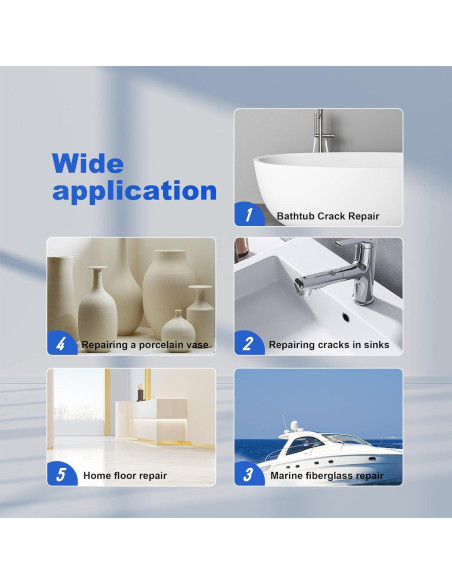 Wide application

1 Bathtub Crack Repair

4 Repairing a porcelain vase

2 Repairing cracks in sinks

5 Home floor repair

3 Marine fiberglass repair