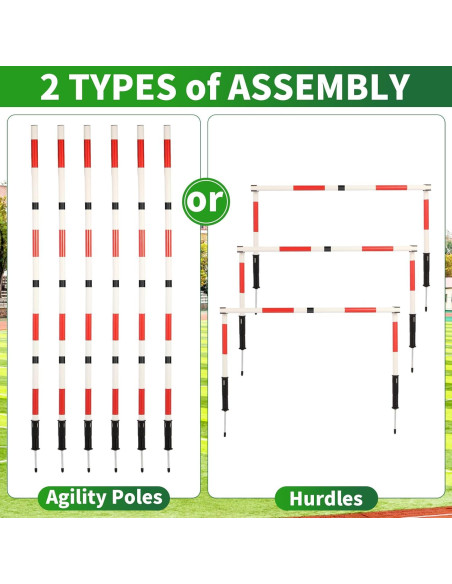 2 TYPES of ASSEMBLY

or

Agility Poles

Hurdles