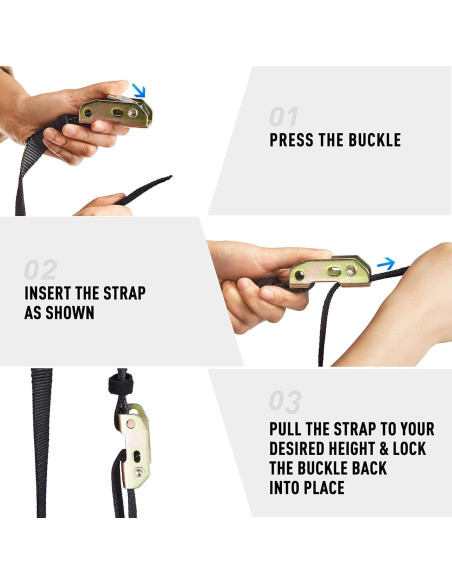 01
PRESS THE BUCKLE

02
INSERT THE STRAP AS SHOWN

03
PULL THE STRAP TO YOUR DESIRED HEIGHT & LOCK THE BUCKLE BACK INTO PLACE