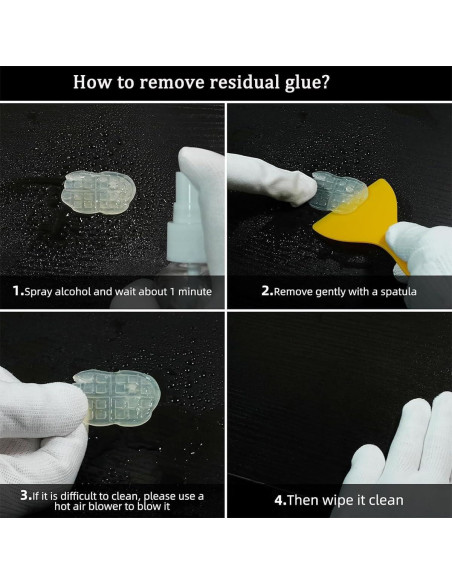 How to remove residual glue?

1.Spray alcohol and wait about 1 minute

2.Remove gently with a spatula

3.If it is difficult to clean, please use a hot air blower to blow it

4.Then wipe it clean