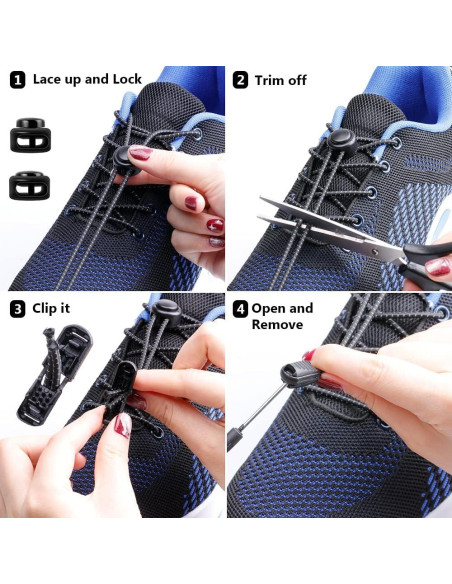 1 Lace up and Lock

2 Trim off

3 Clip it

4 Open and Remove