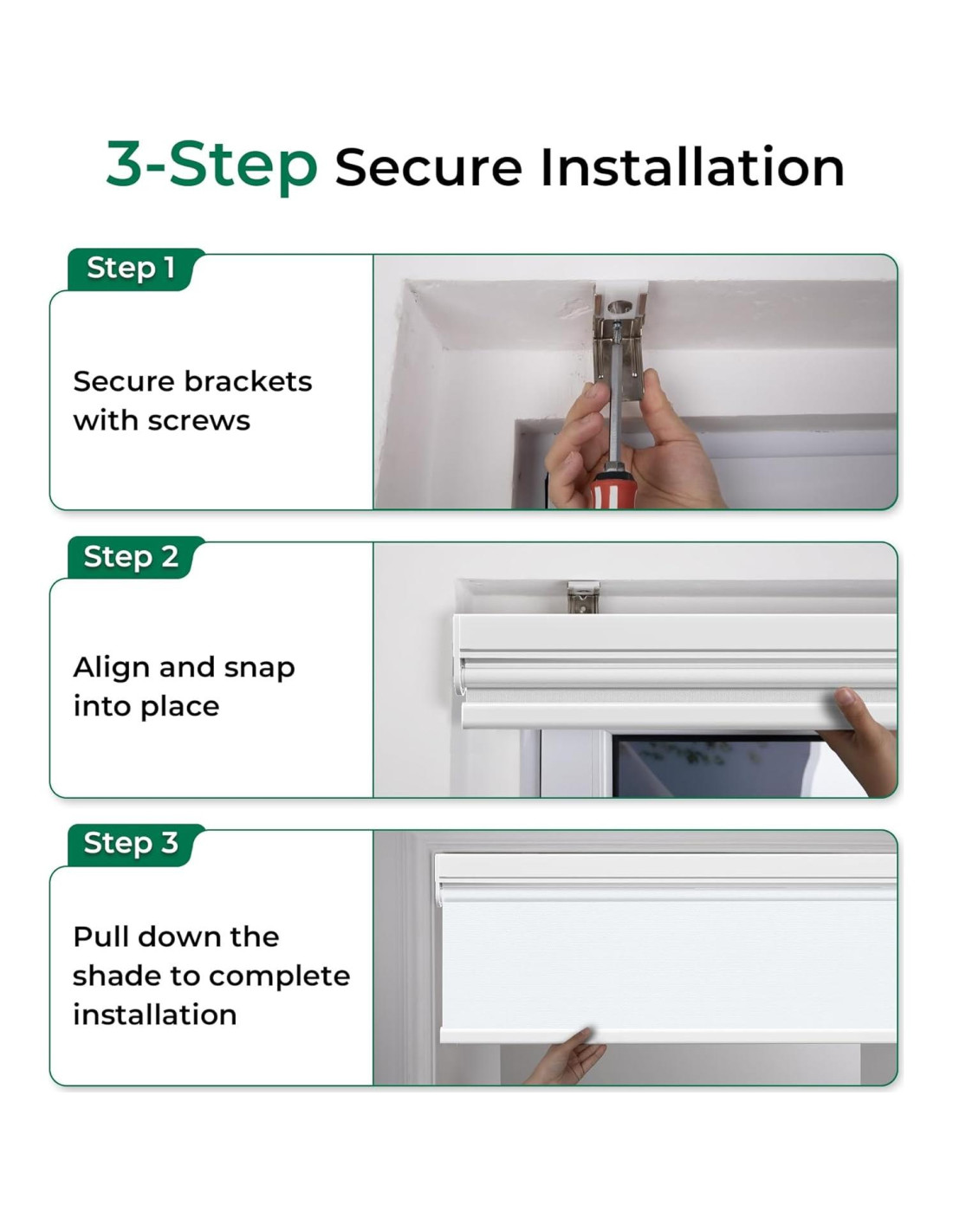 3-Step Secure Installation

Step 1

Secure brackets with screws

Step 2

Align and snap into place

Step 3

Pull down the shade to complete installation