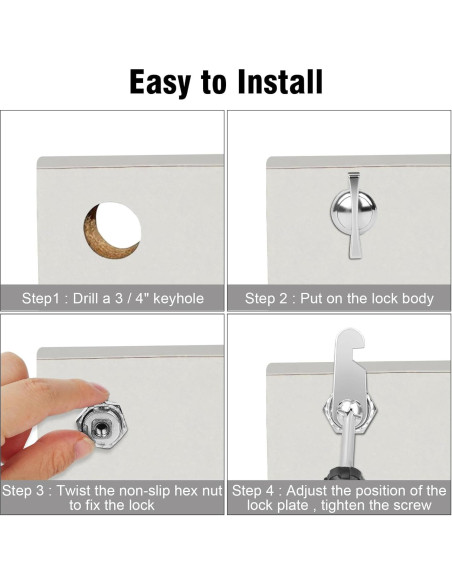 Easy to Install

Step1 : Drill a 3 / 4" keyhole

Step 2 : Put on the lock body

Step 3 : Twist the non-slip hex nut to fix the lock

Step 4 : Adjust the position of the lock plate , tighten the screw