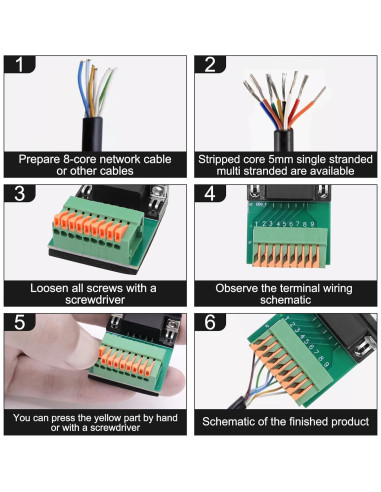 1

Prepare 8-core network cable or other cables

2

Stripped core 5mm single stranded multi stranded are available

3

Loosen all screws with a screwdriver

4

1 2 3 4 5 6 7 8 9

Observe the terminal wiring schematic

5

You can press the yellow part by hand or with a screwdriver

6

1 2 3 4 5 6 7 8 9

Schematic of the finished product