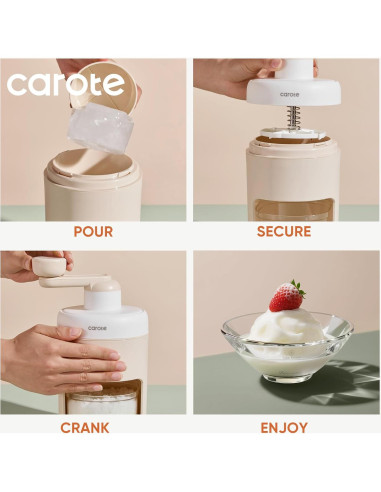 carote

carote

POUR

SECURE

carote

CRANK

ENJOY