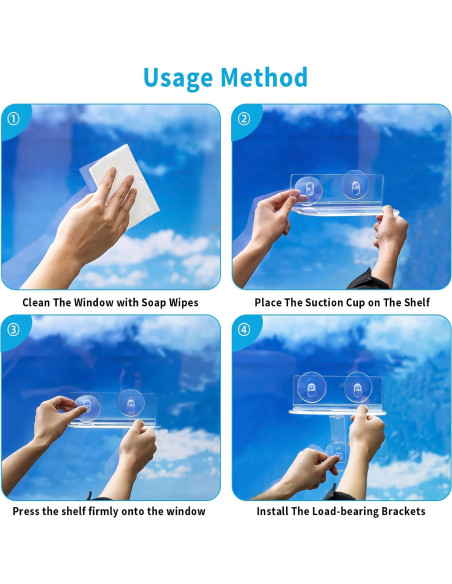 Usage Method

①

Clean The Window with Soap Wipes

②

Place The Suction Cup on The Shelf

③

Press the shelf firmly onto the window

④

Install The Load-bearing Brackets