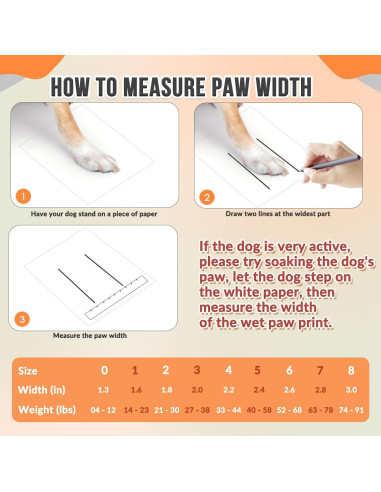 HOW TO MEASURE PAW WIDTH

1
Have your dog stand on a piece of paper

2
Draw two lines at the widest part

3
Measure the paw width

If the dog is very active, please try soaking the dog's paw, let the dog step on the white paper, then measure the width of the wet paw print.

| Size | 0 | 1 | 2 | 3 | 4 | 5 | 6 | 7 | 8 |
|---|---|---|---|---|---|---|---|---|---|
| Width (in) | 1.3 | 1.6 | 1.8 | 2.0 | 2.2 | 2.4 | 2.6 | 2.8 | 3.0 |
| Weight (lbs) | 04 - 12 | 14 - 23 | 21 - 30 | 27 - 38 | 33 - 44 | 40 - 58 | 52 - 68 | 63 - 78 | 74 - 91 |