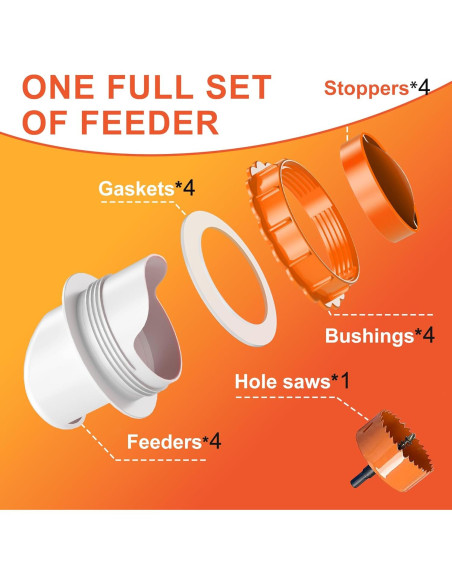 ONE FULL SET OF FEEDER

Stoppers*4

Gaskets*4

Bushings*4

Hole saws*1

Feeders*4