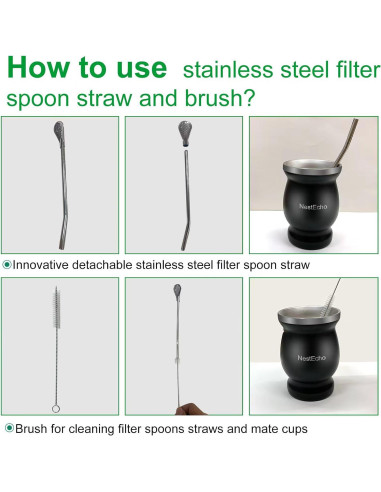 How to use stainless steel filter spoon straw and brush?

NestEcho

Innovative detachable stainless steel filter spoon straw

NestEcho

Brush for cleaning filter spoons straws and mate cups