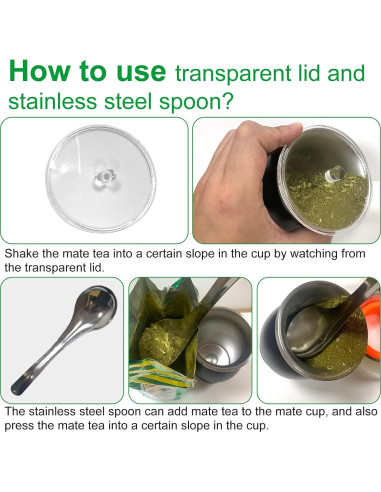 How to use transparent lid and stainless steel spoon?

Shake the mate tea into a certain slope in the cup by watching from the transparent lid.

The stainless steel spoon can add mate tea to the mate cup, and also press the mate tea into a certain slope in the cup.