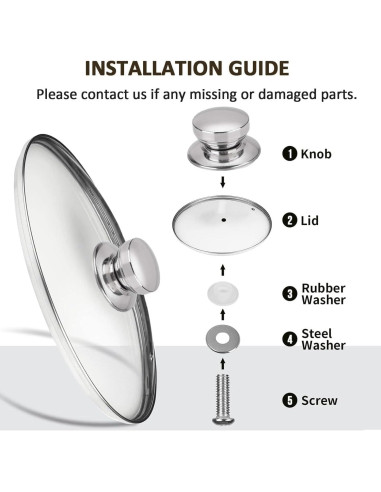 INSTALLATION GUIDE

Please contact us if any missing or damaged parts.

1 Knob

2 Lid

3 Rubber Washer

4 Steel Washer

5 Screw