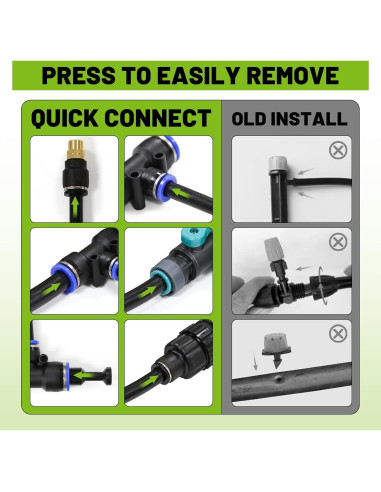 PRESS TO EASILY REMOVE

QUICK CONNECT

OLD INSTALL