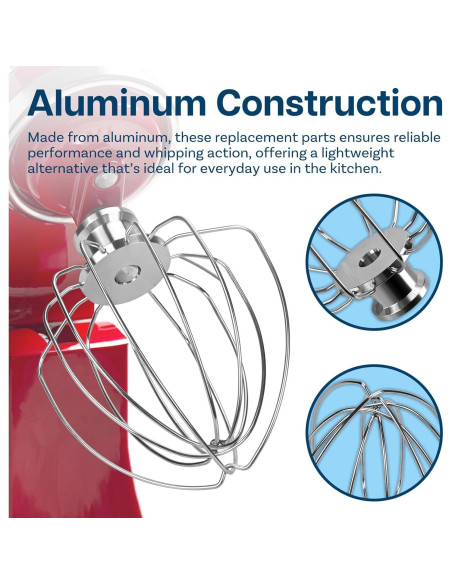 Aluminum Construction

Made from aluminum, these replacement parts ensures reliable performance and whipping action, offering a lightweight alternative that's ideal for everyday use in the kitchen.