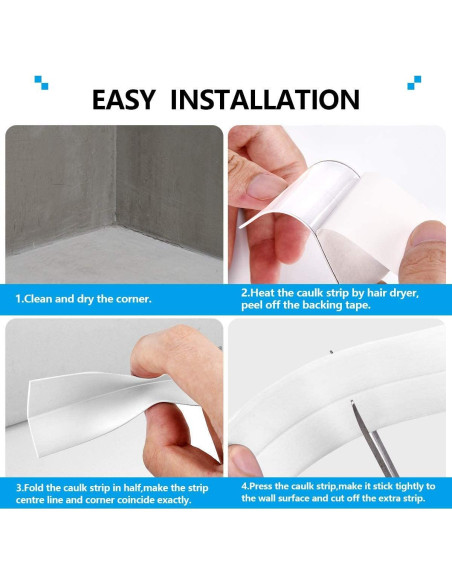 EASY INSTALLATION

1.Clean and dry the corner.

2.Heat the caulk strip by hair dryer, peel off the backing tape.

3.Fold the caulk strip in half,make the strip centre line and corner coincide exactly.

4.Press the caulk strip,make it stick tightly to the wall surface and cut off the extra strip.