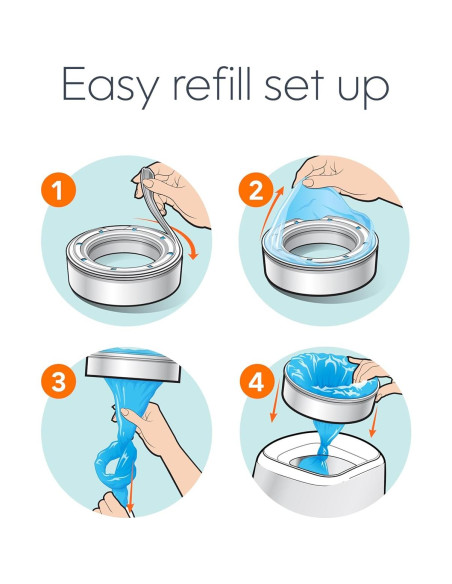 Easy refill set up

1

2

3

4