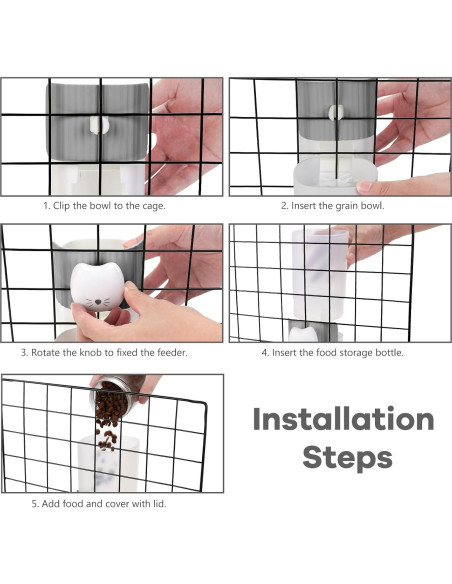 1. Clip the bowl to the cage.

2. Insert the grain bowl.

3. Rotate the knob to fixed the feeder.

4. Insert the food storage bottle.

5. Add food and cover with lid.

Installation Steps