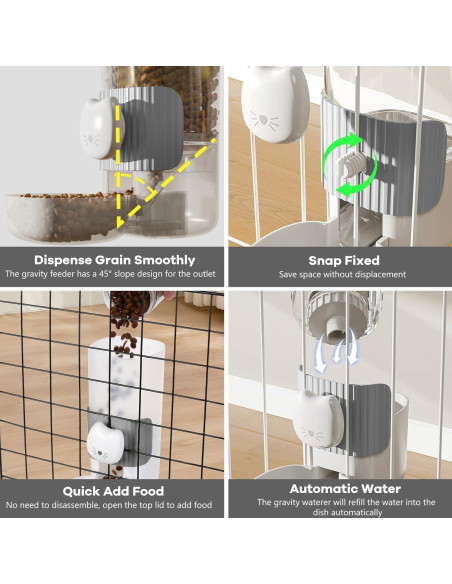 Dispense Grain Smoothly
The gravity feeder has a 45° slope design for the outlet

Snap Fixed
Save space without displacement

Quick Add Food
No need to disassemble, open the top lid to add food

Automatic Water
The gravity waterer will refill the water into the dish automatically