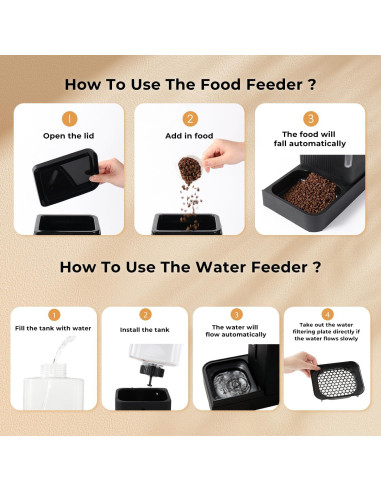 How To Use The Food Feeder ?

1
Open the lid

2
Add in food

3
The food will fall automatically

How To Use The Water Feeder ?

1
Fill the tank with water

2
Install the tank

3
The water will flow automatically

4
Take out the water filtering plate directly if the water flows slowly