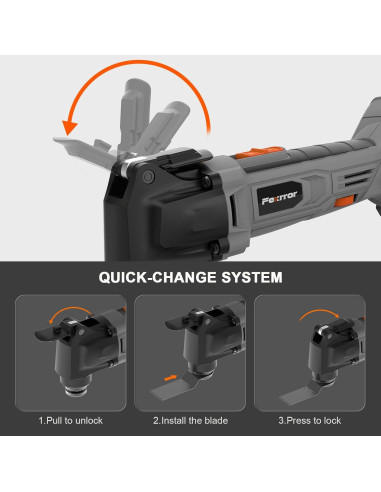 Fexrror

QUICK-CHANGE SYSTEM

1.Pull to unlock

2.Install the blade

3.Press to lock