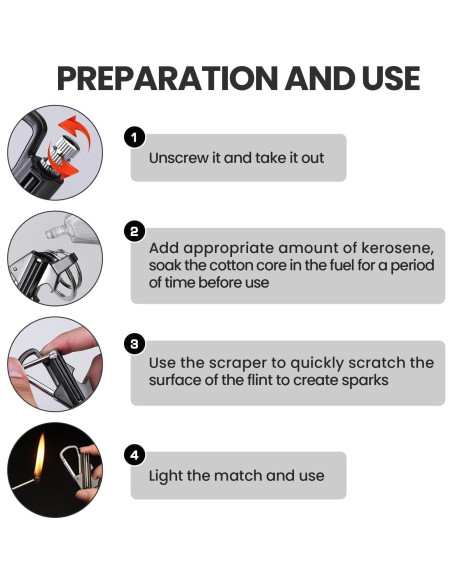 PREPARATION AND USE

1

Unscrew it and take it out

2

Add appropriate amount of kerosene, soak the cotton core in the fuel for a period of time before use

3

Use the scraper to quickly scratch the surface of the flint to create sparks

4

Light the match and use